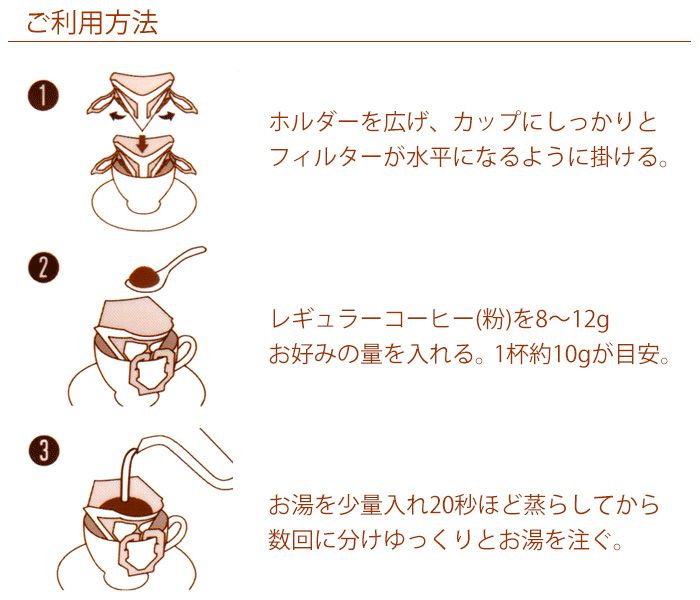 ご利用方法

1

ホルダーを広げ、カップにしっかりとフィルターが水平になるように掛ける。

2

レギュラーコーヒー(粉)を8～12g
お好みの量を入れる。1杯約10gが目安。

3

お湯を少量入れ20秒ほど蒸らしてから数回に分けゆっくりとお湯を注ぐ。